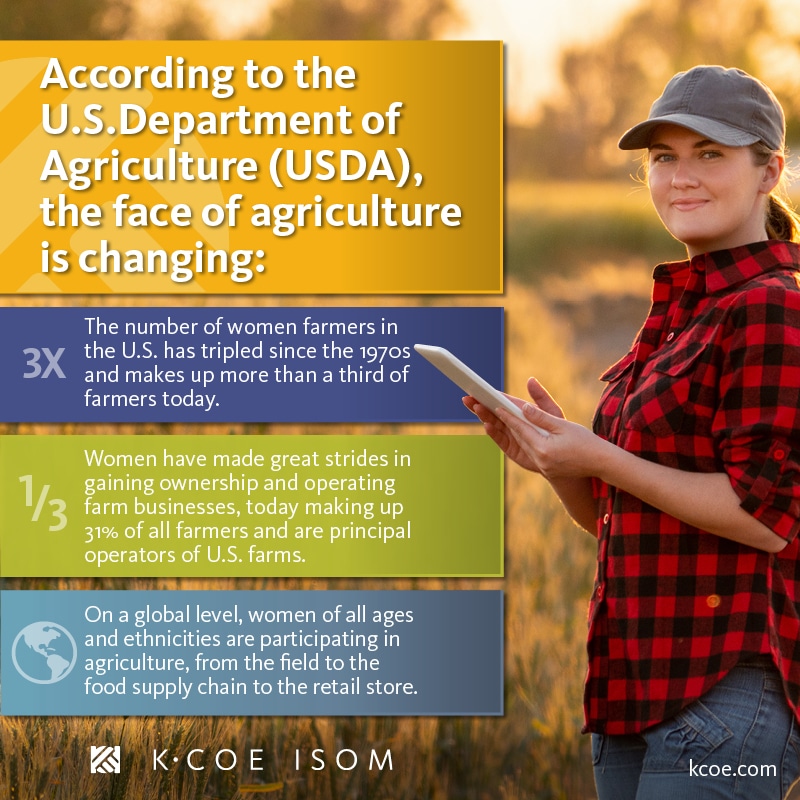 According to the U.S.Department of Agriculture (USDA), the face of agriculture is changing:

3X

The number of women farmers in the U.S. has tripled since the 1970s and makes up more than a third of farmers today.

$\frac{1}{3}$

Women have made great strides in gaining ownership and operating farm businesses, today making up 31% of all farmers and are principal operators of U.S. farms.

On a global level, women of all ages and ethnicities are participating in agriculture, from the field to the food supply chain to the retail store.

K·COE ISOM

kcoe.com